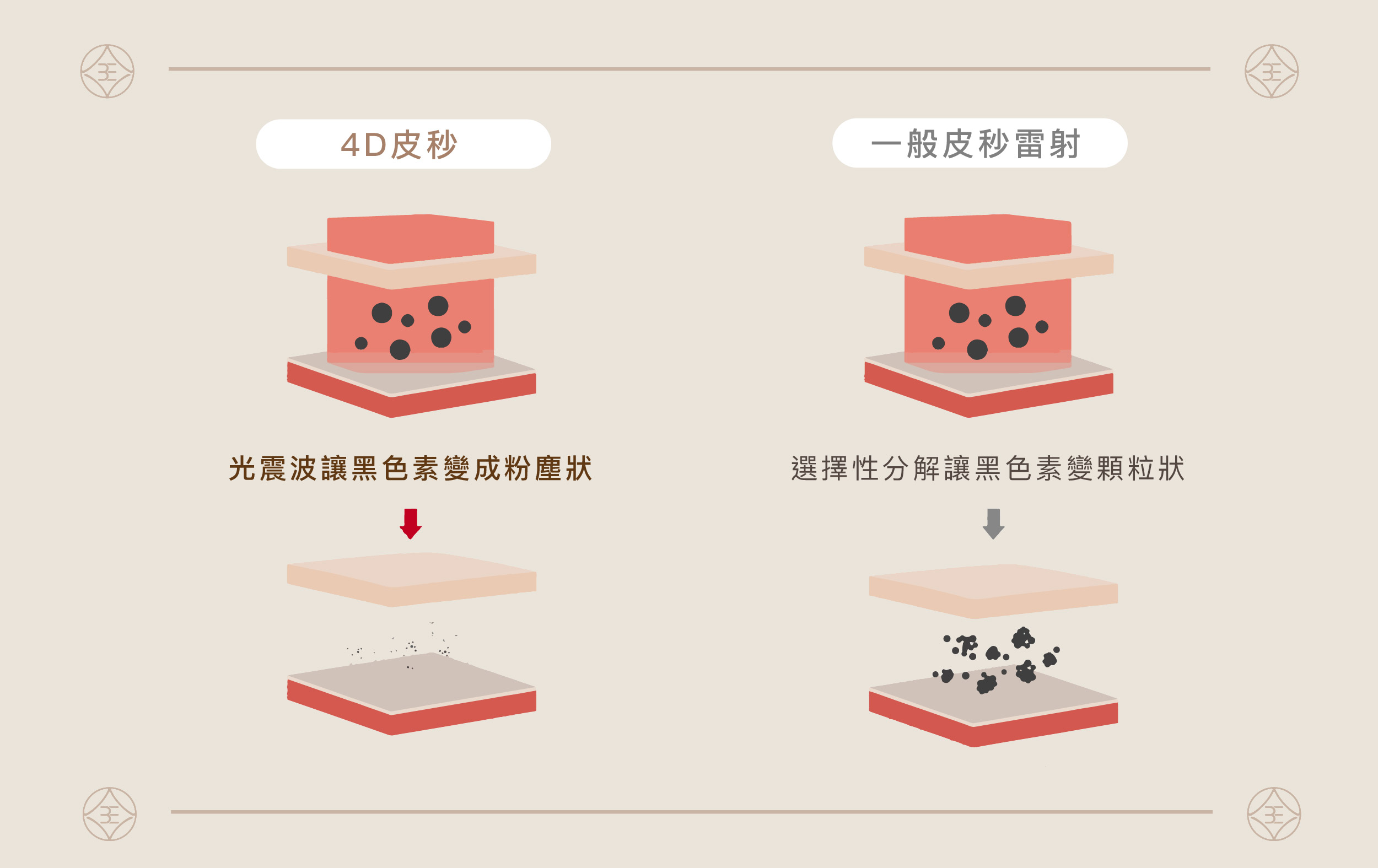 4D皮秒

光震波讓黑色素變成粉塵狀

一般皮秒雷射

選擇性分解讓黑色素變顆粒狀